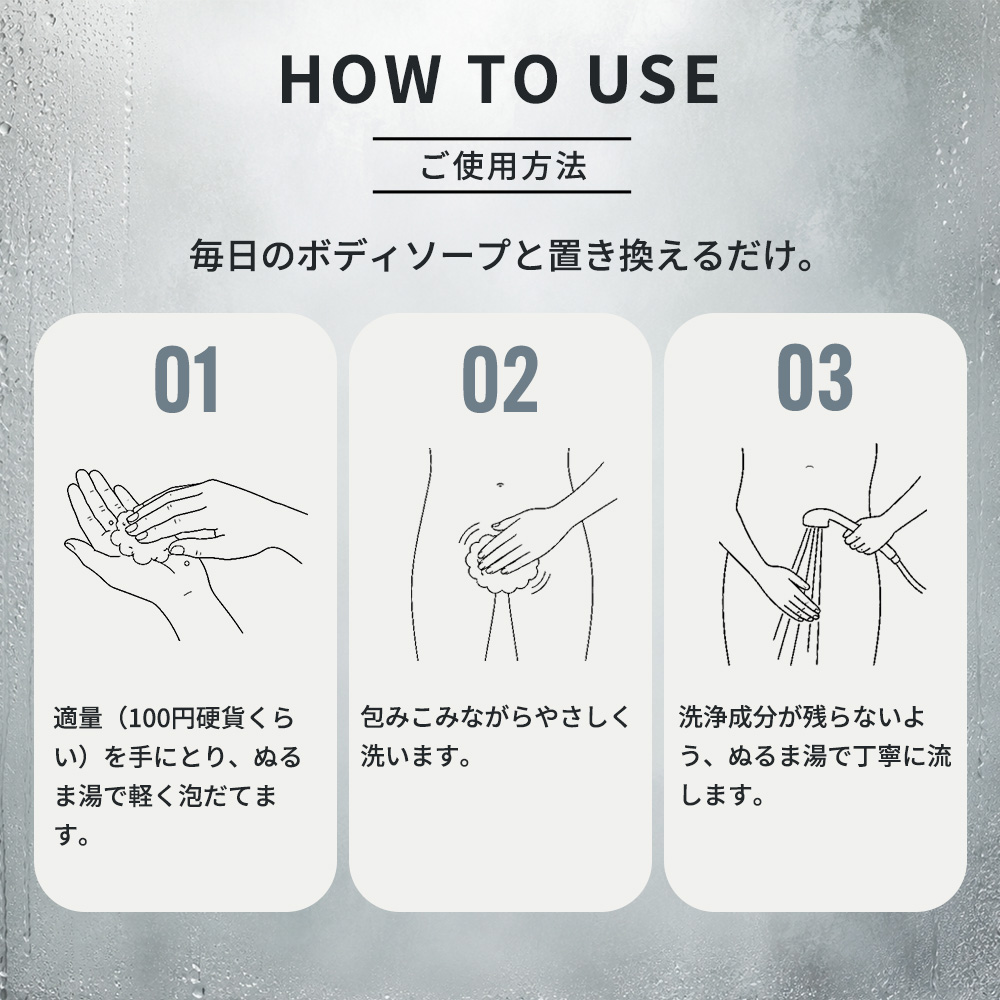 HOW TO USE

ご使用方法

毎日のボディソープと置き換えるだけ。

01

適量（100円硬貨くらい）を手にとり、ぬるま湯で軽く泡だてます。

02

包みこみながらやさしく洗います。

03

洗浄成分が残らないよう、ぬるま湯で丁寧に流します。